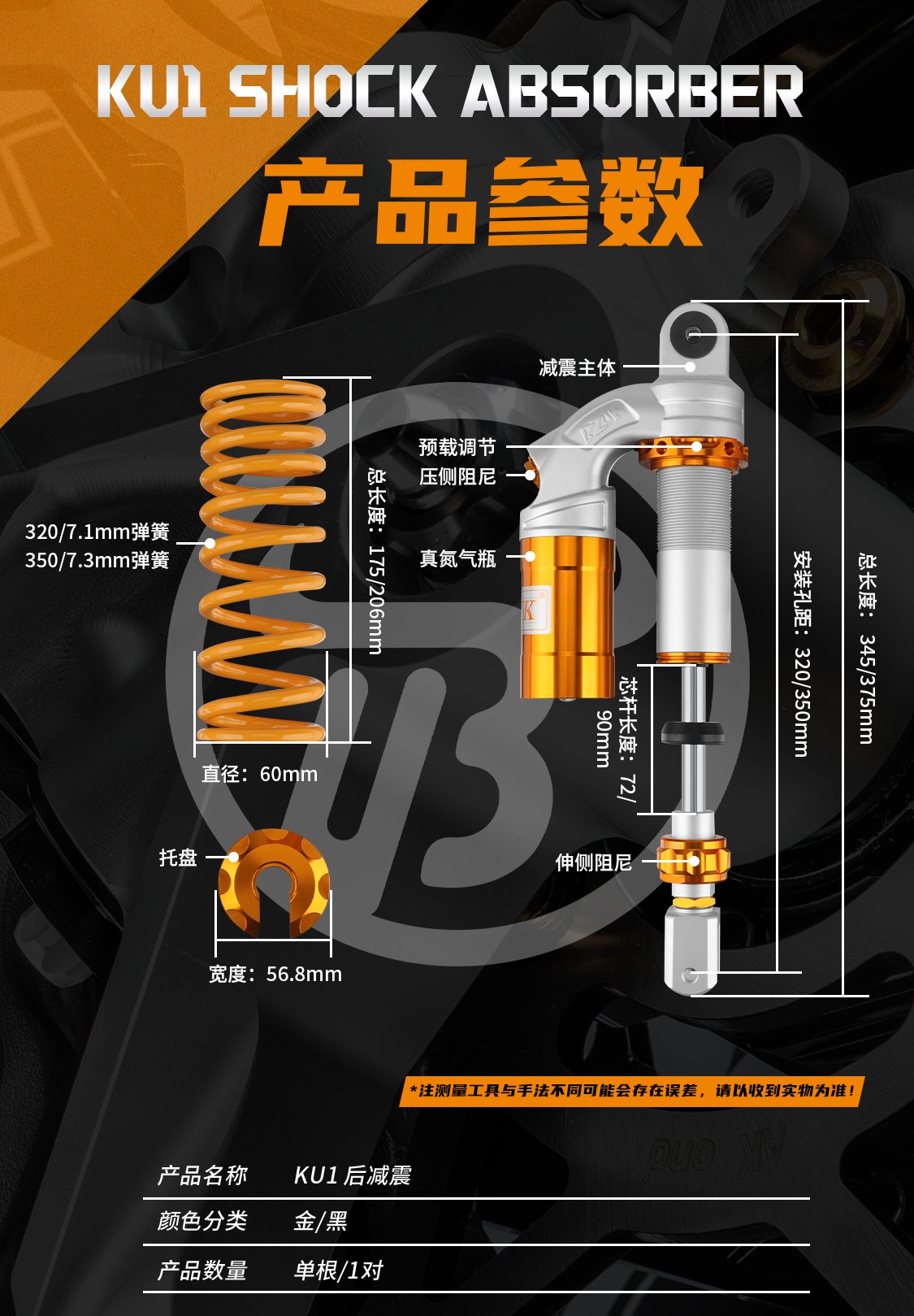 KU1 SHOCK ABSORBER

产品参数

320/7.1mm弹簧
350/7.3mm弹簧

总长度：175/206mm

直径：60mm

托盘

宽度：56.8mm

减震主体

预载调节

压侧阻尼

真氮气瓶

芯杆长度：72/90mm

伸侧阻尼

安装孔距：320/350mm

总长度：345/375mm

*注测量工具与手法不同可能会存在误差，请以收到实物为准！

| 产品名称 | KU1 后减震 |
|---|---|
| 颜色分类 | 金/黑 |
| 产品数量 | 单根/1对 |